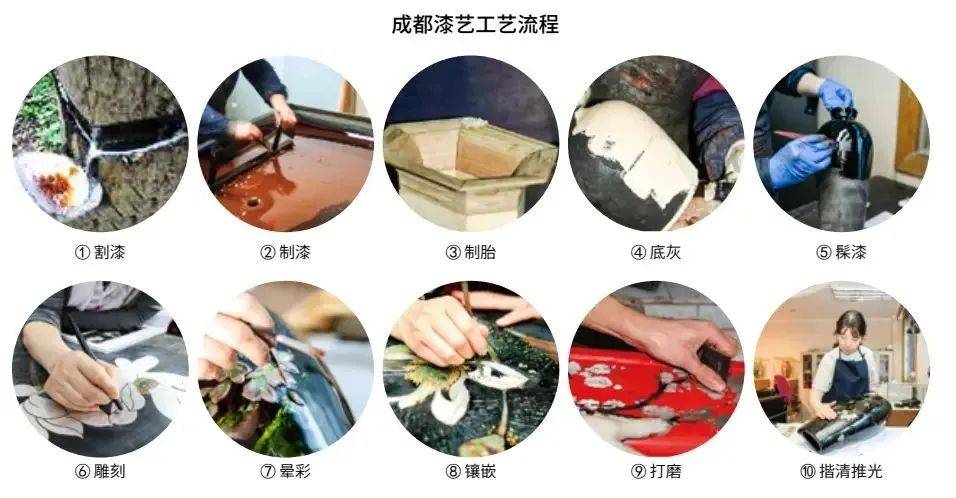 成都漆艺工艺流程

① 割漆

② 制漆

③ 制胎

④ 底灰

⑤ 髹漆

⑥ 雕刻

⑦ 晕彩

⑧ 镶嵌

⑨ 打磨

⑩ 揩清推光